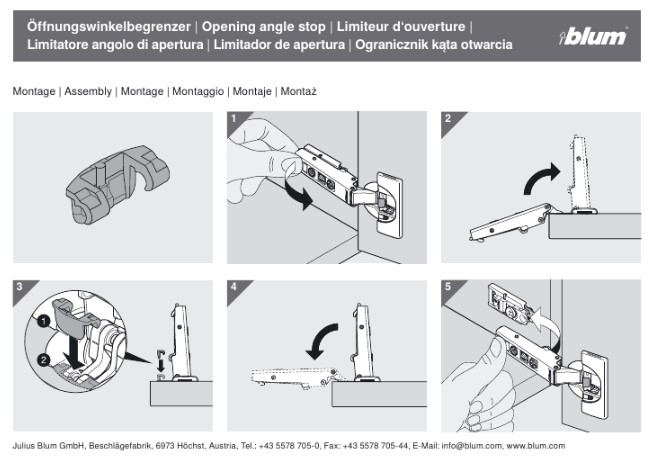 Öffnungswinkelbegrenzer | Opening angle stop | Limiteur d'ouverture | Limitatore angolo di apertura | Limitador de apertura | Ogranicznik kąta otwarcia

blum

Montage | Assembly | Montage | Montaggio | Montaje | Montaż

1

2

3

1

2

4

5

Julius Blum GmbH, Beschlägefabrik, 6973 Höchst, Austria, Tel.: +43 5578 705-0, Fax: +43 5578 705-44, E-Mail: info@blum.com, www.blum.com